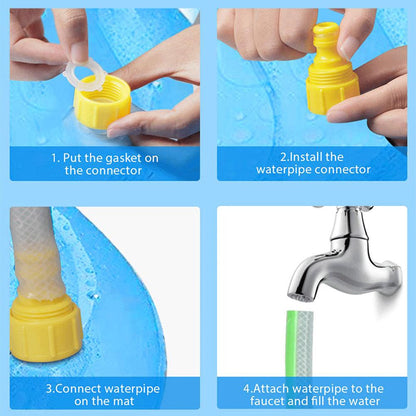 1. Put the gasket on the connector

2.Install the waterpipe connector

3.Connect waterpipe on the mat

4.Attach waterpipe to the faucet and fill the water