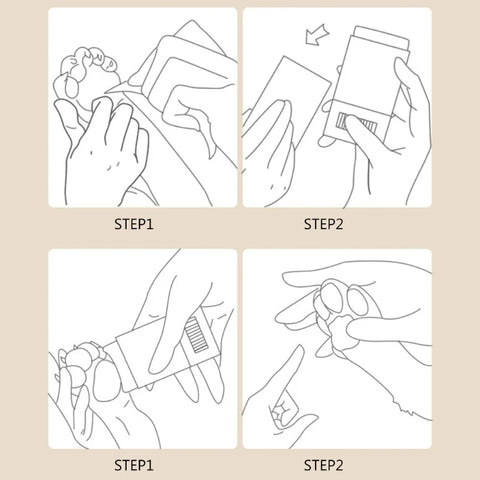 STEP1

STEP2

STEP1

STEP2