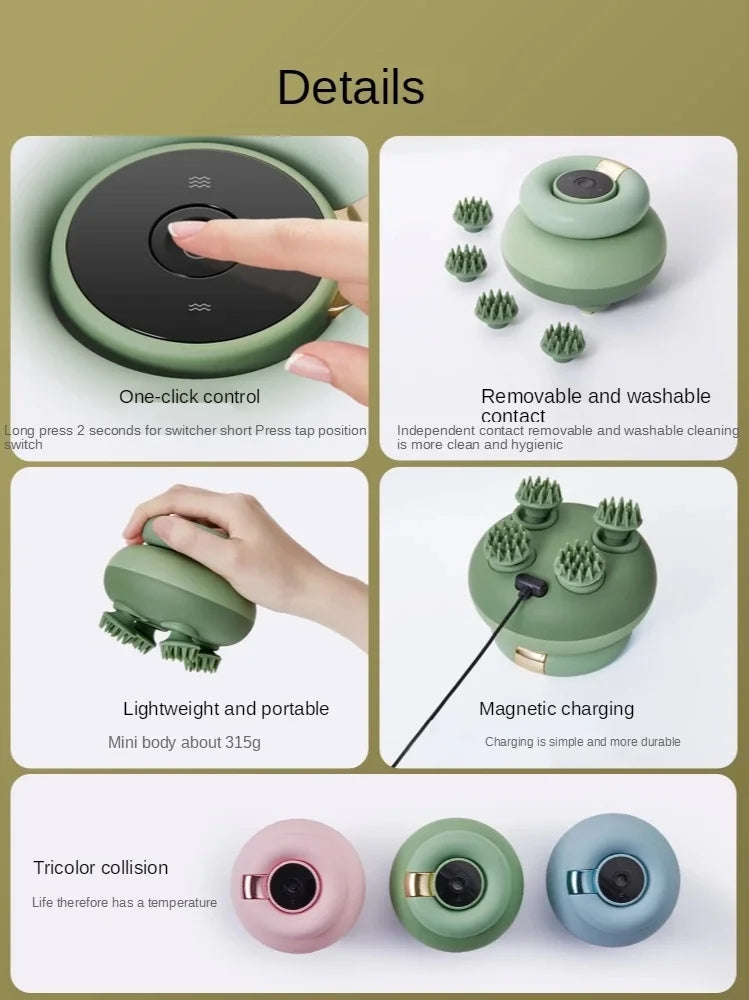 Details

One-click control

Long press 2 seconds for switcher short Press tap position switch

Removable and washable contact

Independent contact removable and washable cleaning is more clean and hygienic

Lightweight and portable

Mini body about 315g

Magnetic charging

Charging is simple and more durable

Tricolor collision

Life therefore has a temperature