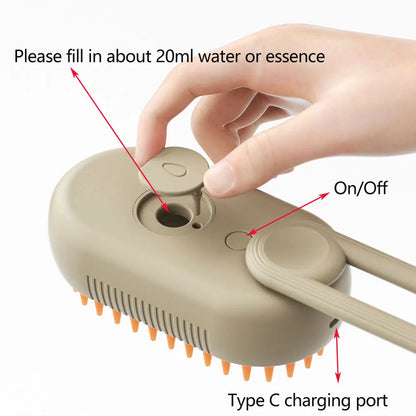 Please fill in about 20ml water or essence

On/Off

Type C charging port