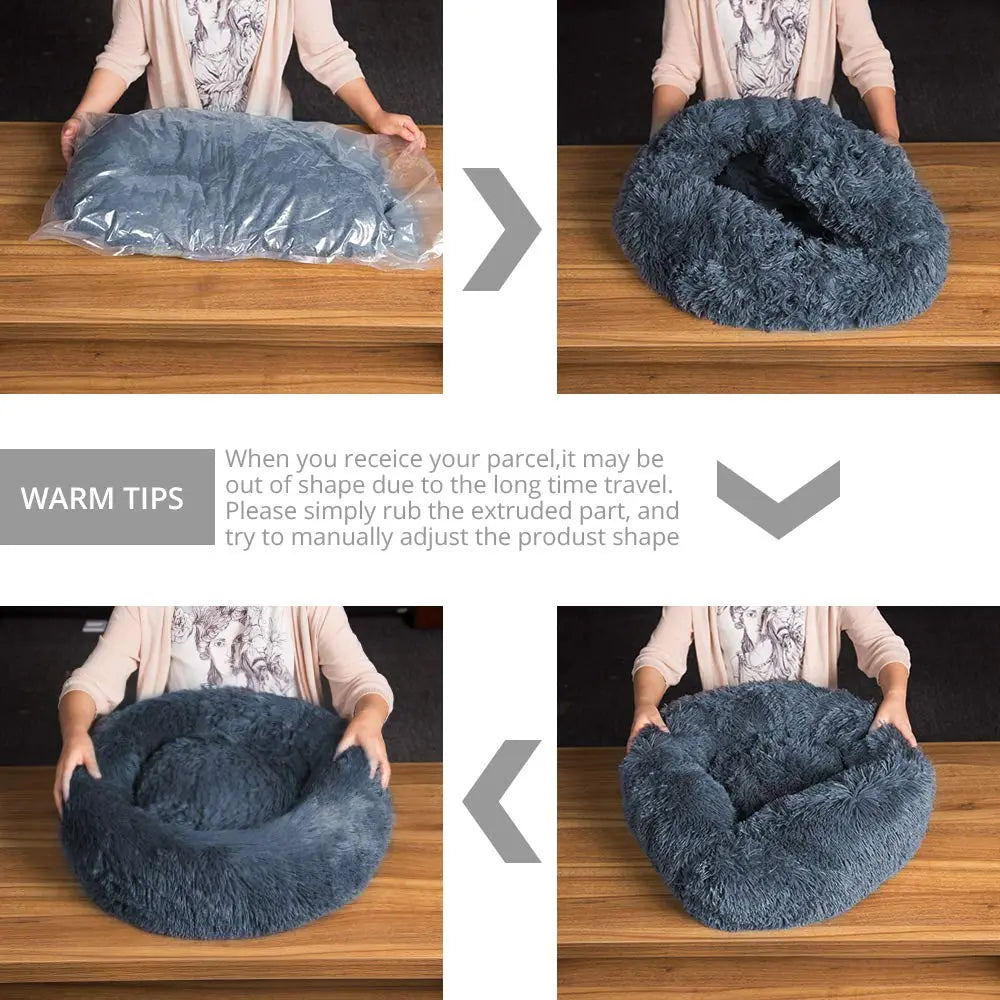 WARM TIPS

When you receice your parcel,it may be out of shape due to the long time travel. Please simply rub the extruded part, and try to manually adjust the produst shape