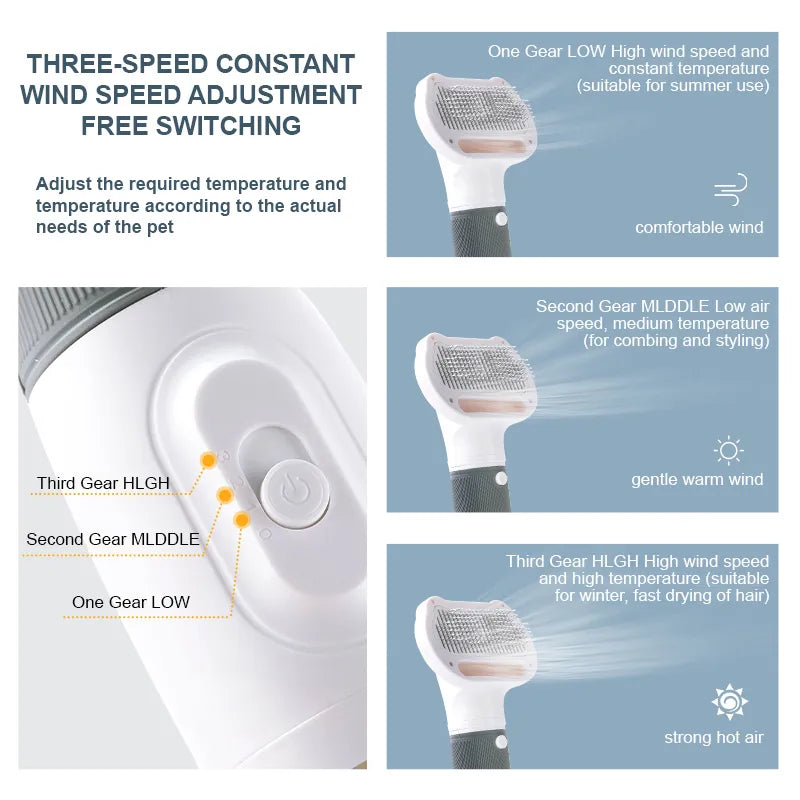 THREE-SPEED CONSTANT WIND SPEED ADJUSTMENT FREE SWITCHING

Adjust the required temperature and temperature according to the actual needs of the pet

Third Gear HLGH

Second Gear MLDDLE

One Gear LOW

One Gear LOW High wind speed and constant temperature (suitable for summer use)

comfortable wind

Second Gear MLDDLE Low air speed, medium temperature (for combing and styling)

gentle warm wind

Third Gear HLGH High wind speed and high temperature (suitable for winter, fast drying of hair)

strong hot air