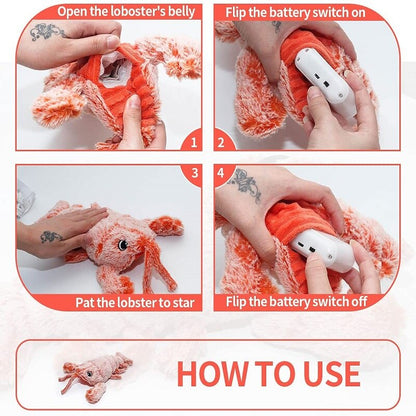 Open the loboster's belly

1

Flip the battery switch on

2

3

Pat the lobster to star

4

Flip the battery switch off

HOW TO USE