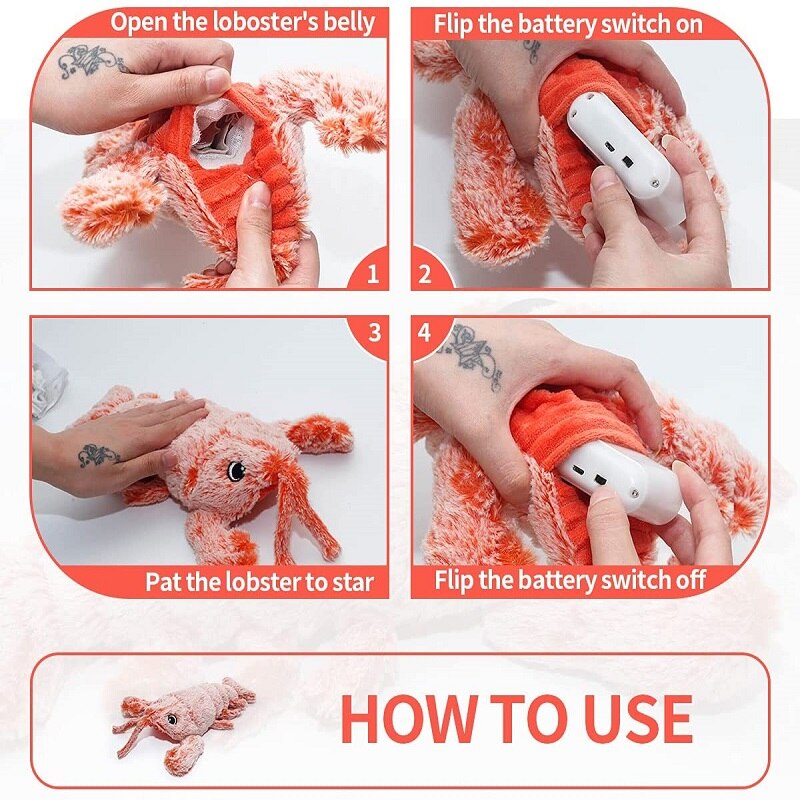 Open the loboster's belly

1

Flip the battery switch on

2

3

Pat the lobster to star

4

Flip the battery switch off

HOW TO USE