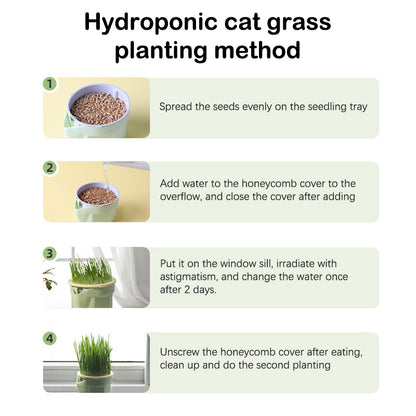 Hydroponic cat grass planting method

1
Spread the seeds evenly on the seedling tray

2
Add water to the honeycomb cover to the overflow, and close the cover after adding

3
Put it on the window sill, irradiate with astigmatism, and change the water once after 2 days.

4
Unscrew the honeycomb cover after eating, clean up and do the second planting