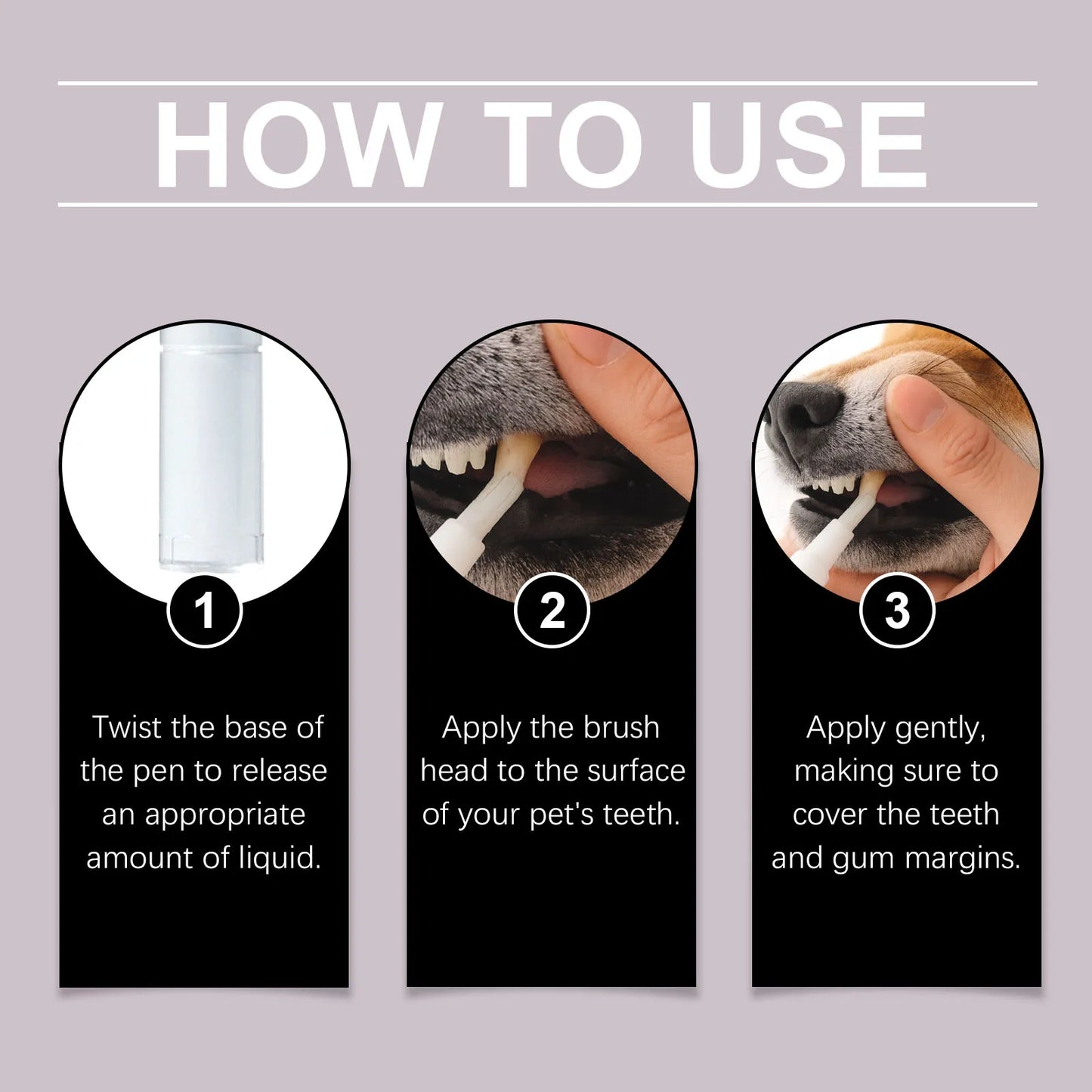 HOW TO USE

1

Twist the base of the pen to release an appropriate amount of liquid.

2

Apply the brush head to the surface of your pet's teeth.

3

Apply gently, making sure to cover the teeth and gum margins.