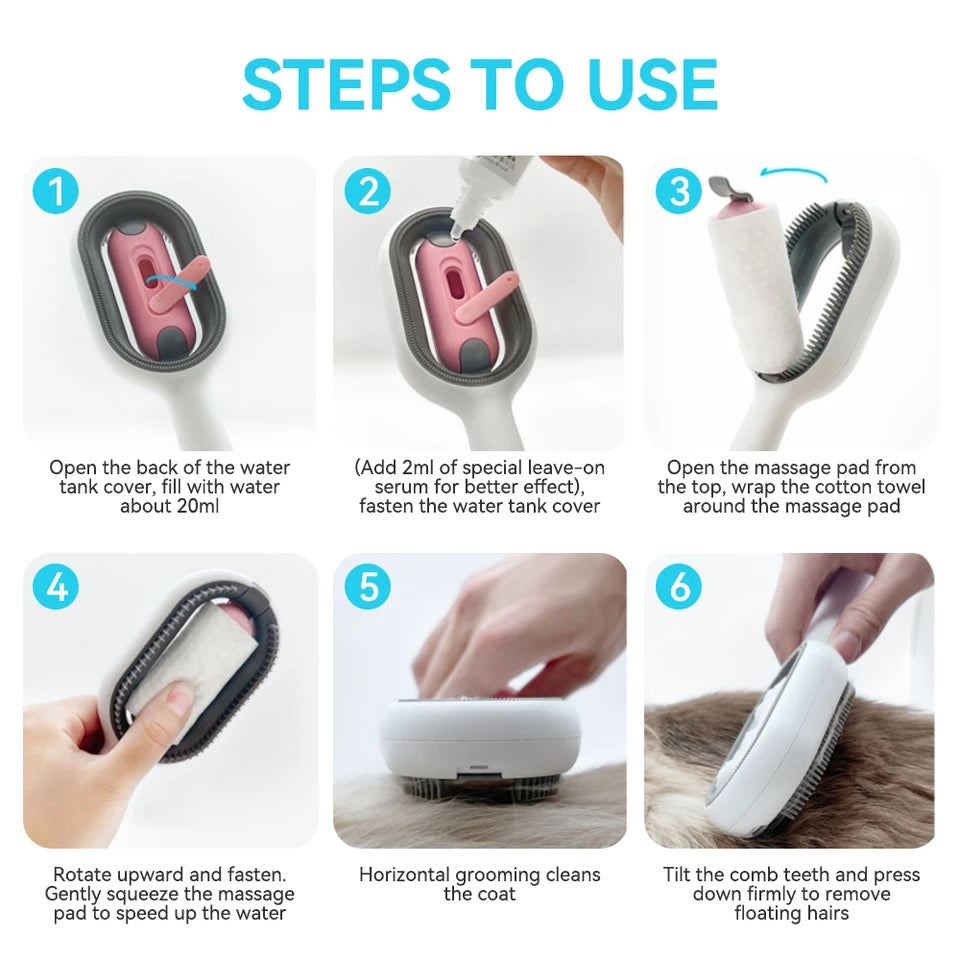 STEPS TO USE

1

Open the back of the water tank cover, fill with water about 20ml

2

(Add 2ml of special leave-on serum for better effect), fasten the water tank cover

3

Open the massage pad from the top, wrap the cotton towel around the massage pad

4

Rotate upward and fasten. Gently squeeze the massage pad to speed up the water

5

Horizontal grooming cleans the coat

6

Tilt the comb teeth and press down firmly to remove floating hairs